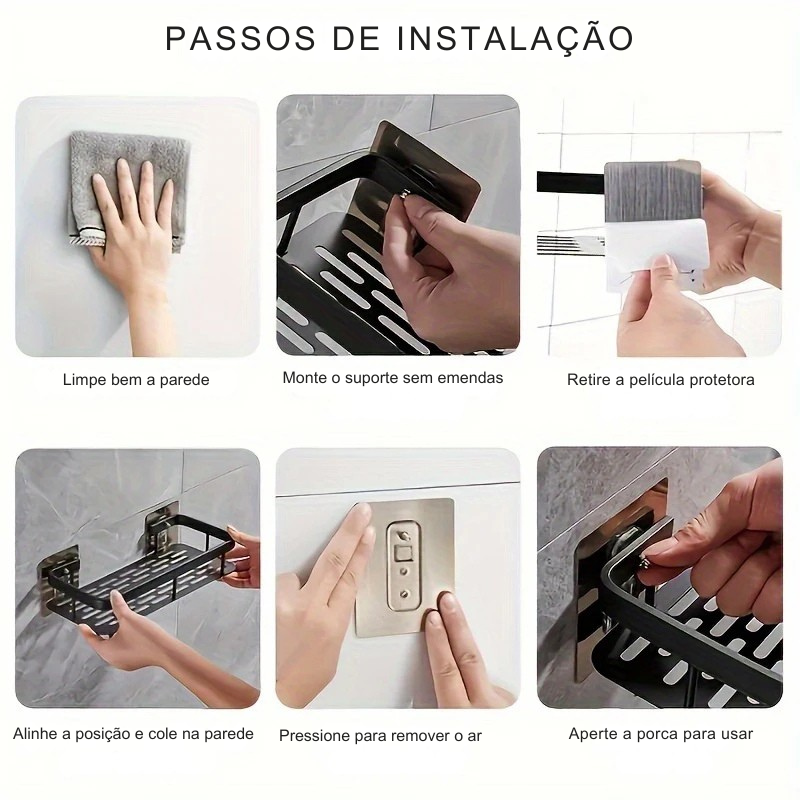 PASSOS DE INSTALAÇÃO

Limpe bem a parede

Monte o suporte sem emendas

Retire a película protetora

Alinhe a posição e cole na parede

Pressione para remover o ar

Aperte a porca para usar