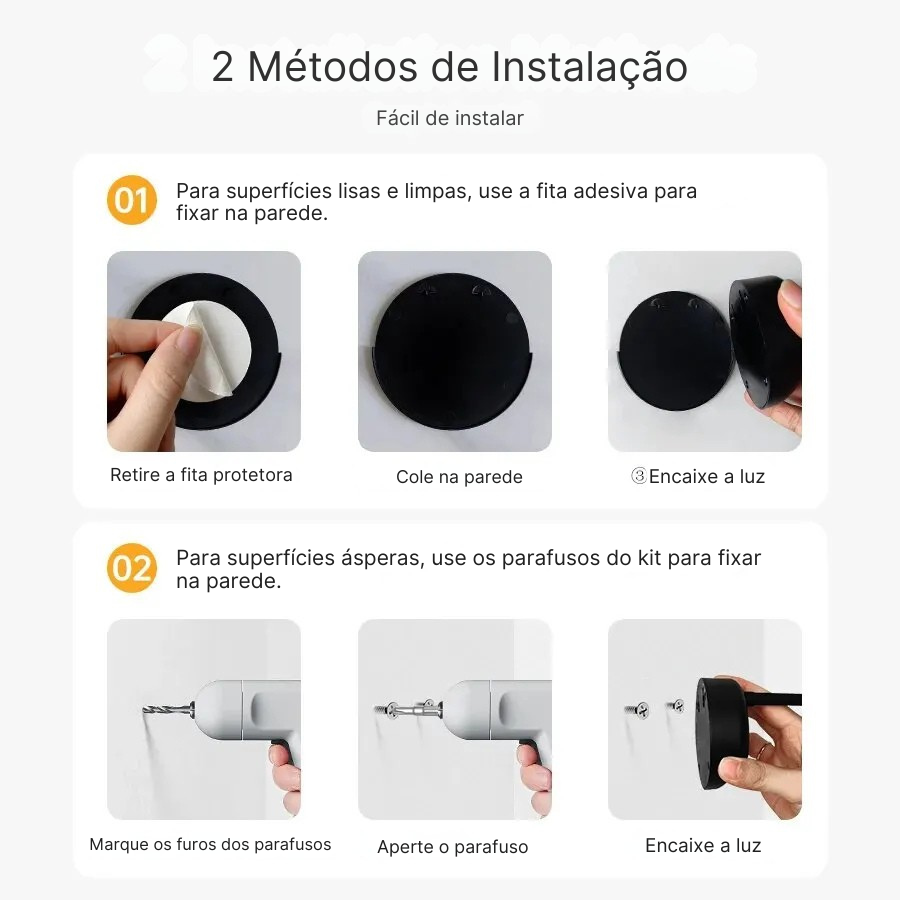 2 Métodos de Instalação

Fácil de instalar

01 Para superfícies lisas e limpas, use a fita adesiva para fixar na parede.

Retire a fita protetora

Cole na parede

③Encaixe a luz

02 Para superfícies ásperas, use os parafusos do kit para fixar na parede.

Marque os furos dos parafusos

Aperte o parafuso

Encaixe a luz