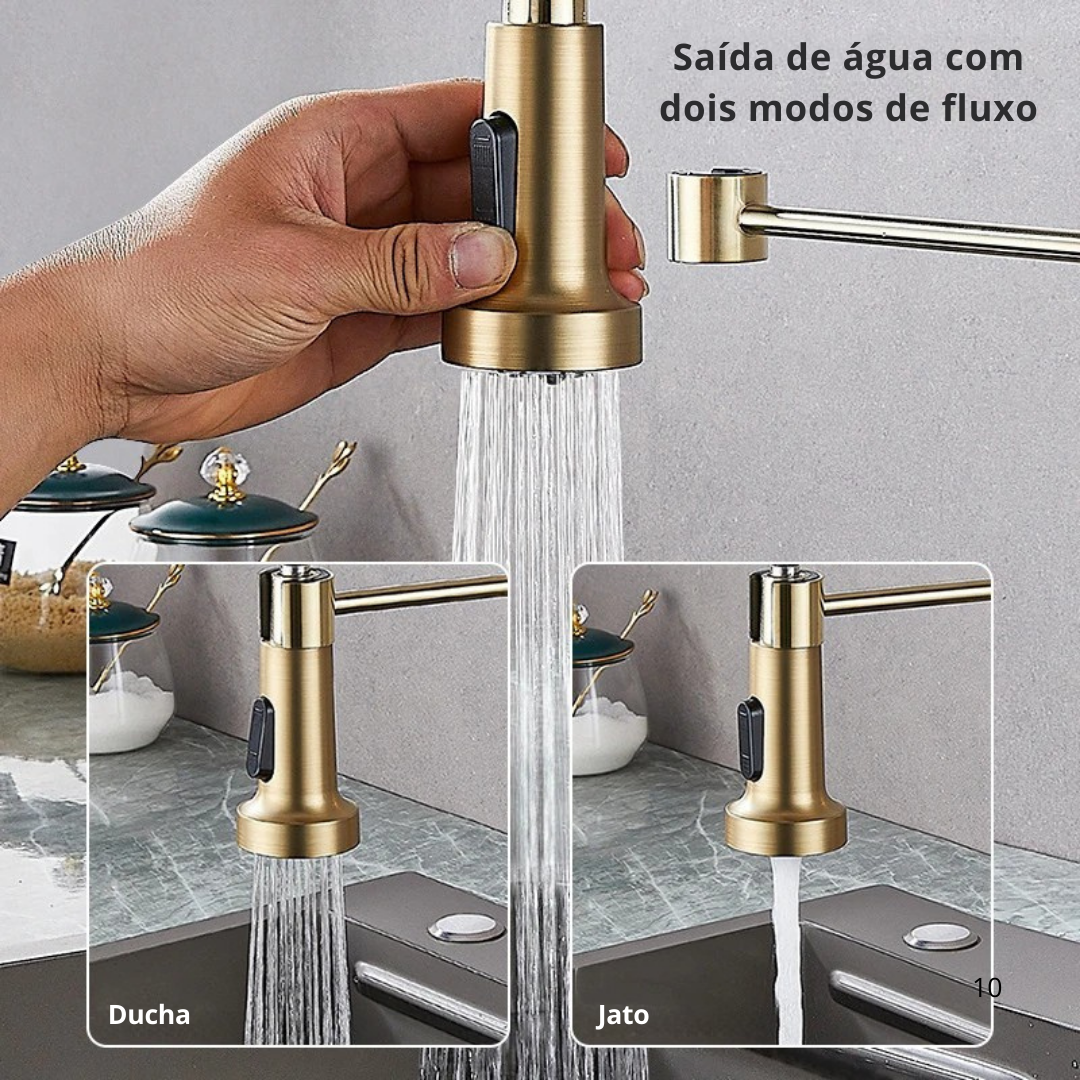 Saída de água com dois modos de fluxo

Ducha

Jato

10